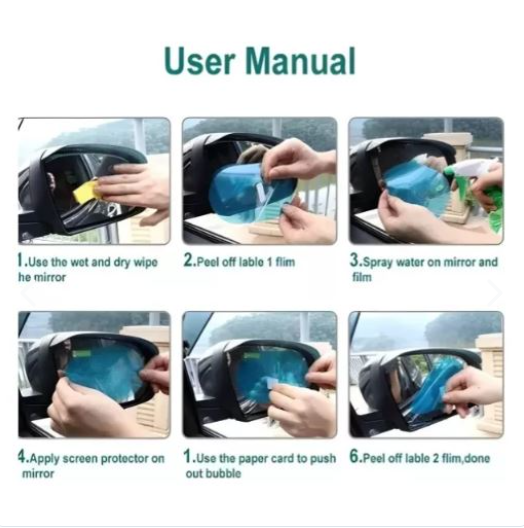 User Manual

1.Use the wet and dry wipe he mirror

2.Peel off lable 1 flim

3.Spray water on mirror and film

4.Apply screen protector on mirror

1.Use the paper card to push out bubble

6.Peel off lable 2 flim,done